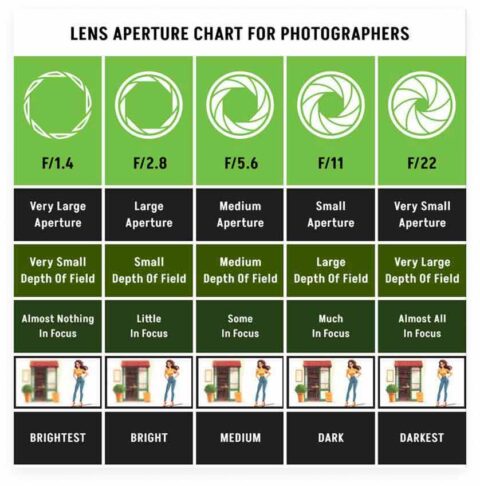 LENS APERTURE CHART FOR PHOTOGRAPHERS

| F/1.4 | F/2.8 | F/5.6 | F/11 | F/22 |
|---|---|---|---|---|
| Very Large Aperture | Large Aperture | Medium Aperture | Small Aperture | Very Small Aperture |
| Very Small Depth Of Field | Small Depth Of Field | Medium Depth Of Field | Large Depth Of Field | Very Large Depth Of Field |
| Almost Nothing In Focus | Little In Focus | Some In Focus | Much In Focus | Almost All In Focus |
| BRIGHTEST | BRIGHT | MEDIUM | DARK | DARKEST |