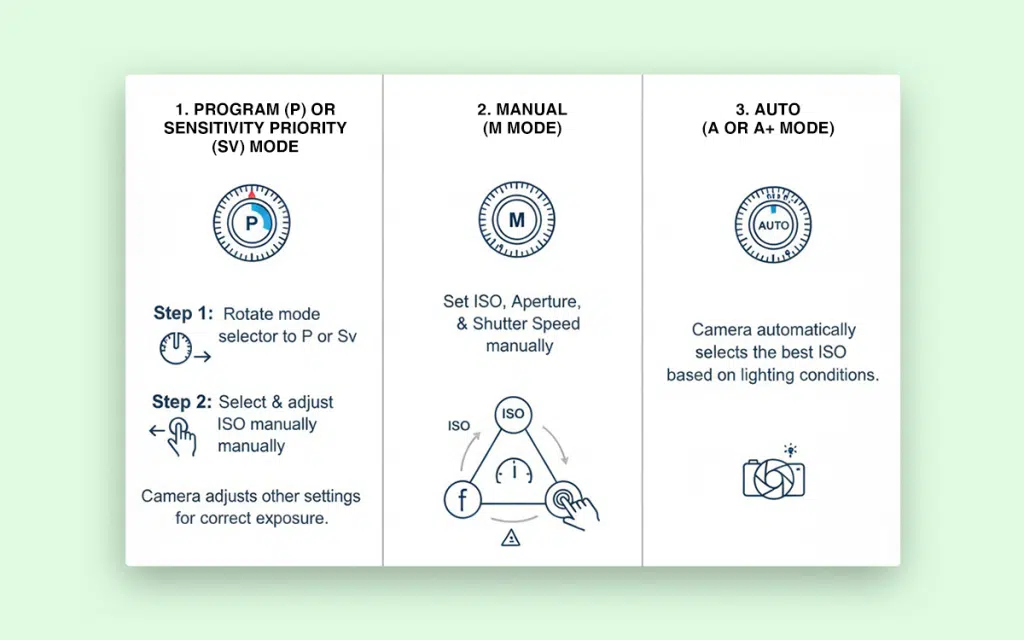 1. PROGRAM (P) OR SENSITIVITY PRIORITY (SV) MODE

P

Step 1: Rotate mode selector to P or Sv

Step 2: Select & adjust ISO manually manually

Camera adjusts other settings for correct exposure.

2. MANUAL (M MODE)

M

Set ISO, Aperture, & Shutter Speed manually

ISO

ISO

i

f

3. AUTO (A OR A+ MODE)

AUTO

Camera automatically selects the best ISO based on lighting conditions.